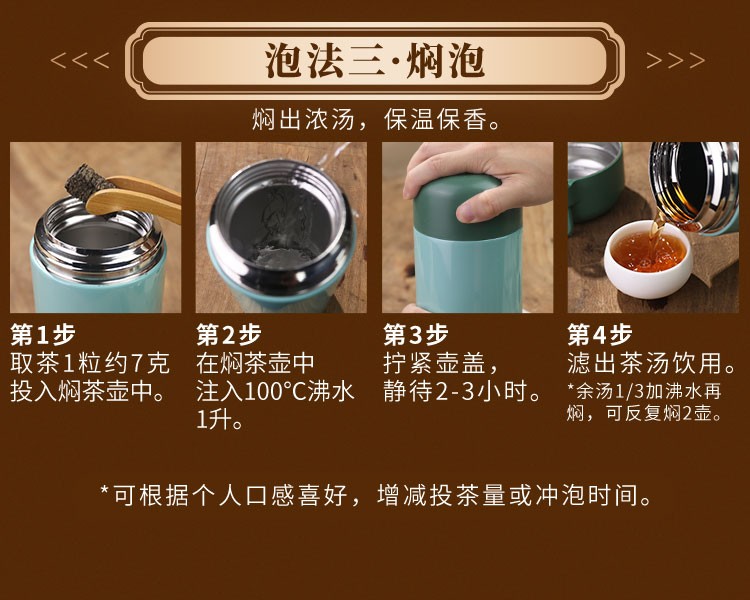 <<< 泡法三·焖泡 >>>

焖出浓汤，保温保香。

第1步
取茶1粒约7克投入焖茶壶中。

第2步
在焖茶壶中注入100°C沸水1升。

第3步
拧紧壶盖，静待2-3小时。

第4步
滤出茶汤饮用。
*余汤1/3加沸水再焖，可反复焖2壶。

*可根据个人口感喜好，增减投茶量或冲泡时间。